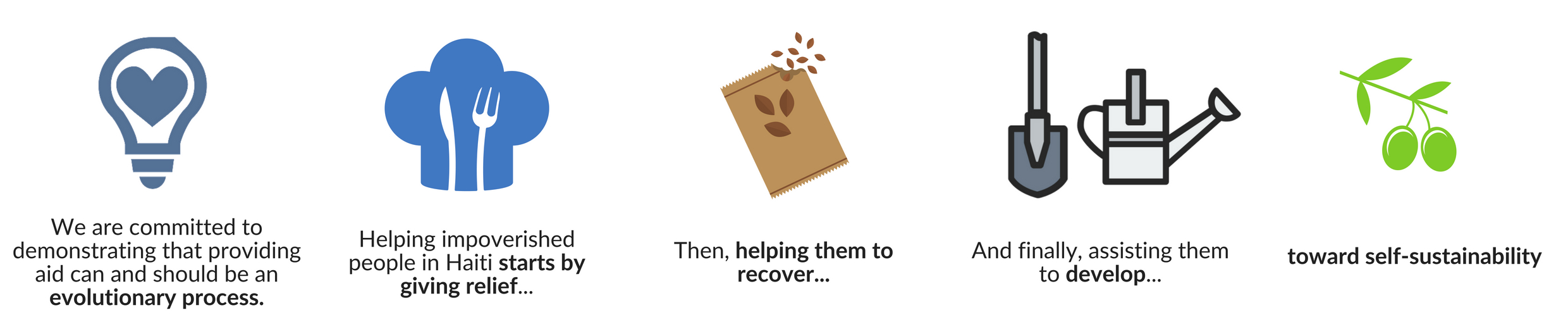 We are committed to demonstrating that providing aid can and should be an evolutionary process.

Helping impoverished people in Haiti starts by giving relief...

Then, helping them to recover...

And finally, assisting them to develop...

toward self-sustainability